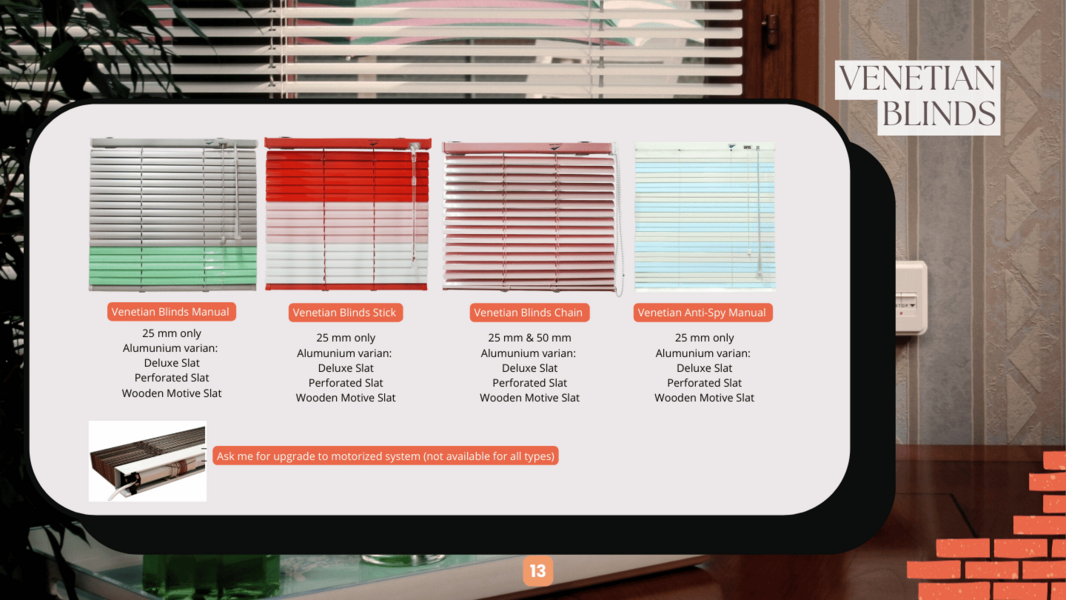 VENETIAN BLINDS

Venetian Blinds Manual
25 mm only
Alumunium varian:
Deluxe Slat
Perforated Slat
Wooden Motive Slat

Venetian Blinds Stick
25 mm only
Alumunium varian:
Deluxe Slat
Perforated Slat
Wooden Motive Slat

Venetian Blinds Chain
25 mm & 50 mm
Alumunium varian:
Deluxe Slat
Perforated Slat
Wooden Motive Slat

Venetian Anti-Spy Manual
25 mm only
Alumunium varian:
Deluxe Slat
Perforated Slat
Wooden Motive Slat

Ask me for upgrade to motorized system (not available for all types)

13